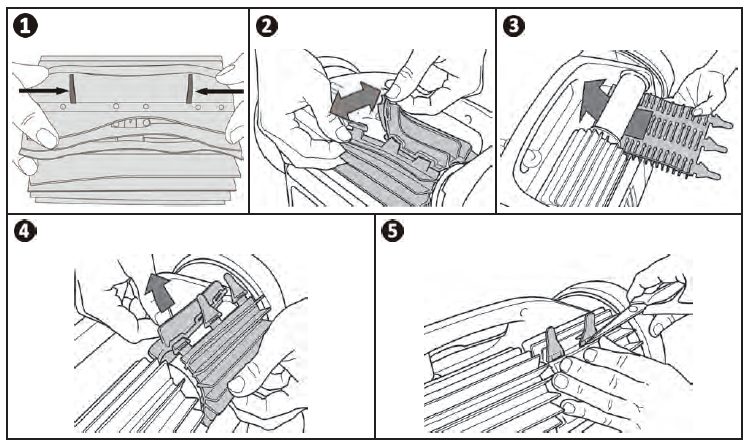 1
2
3
4
5